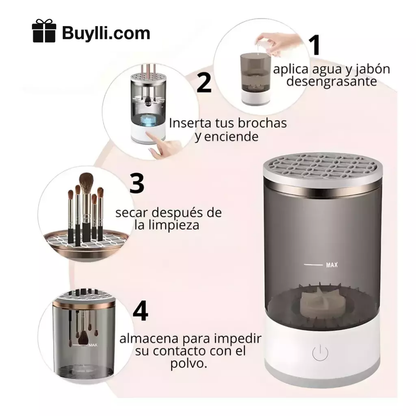 Buylli.com

1
aplica agua y jabón desengrasante

2
Inserta tus brochas y enciende

3
secar después de la limpieza

MAX

4
almacena para impedir su contacto con el polvo.

MAX